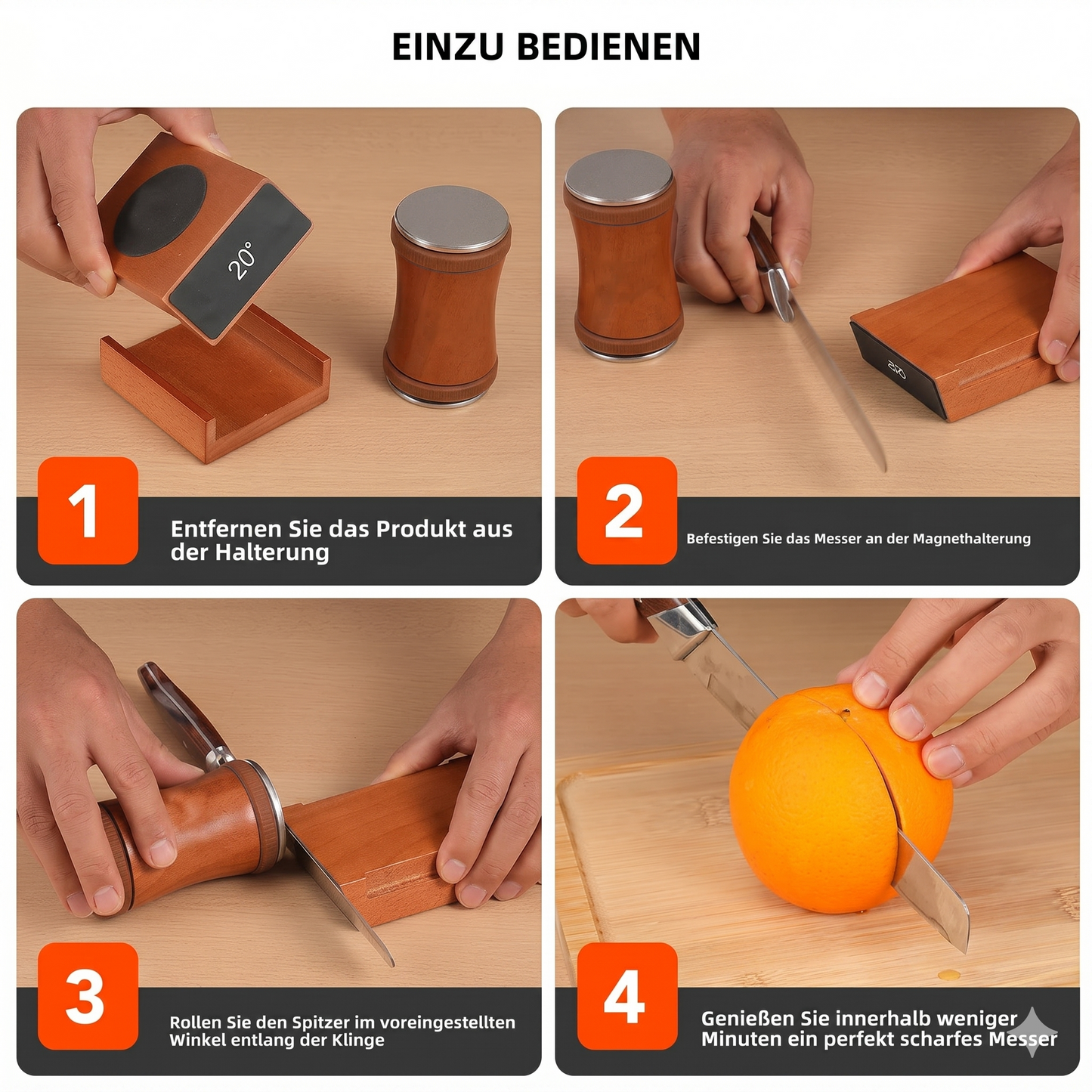 EINZU BEDIENEN

20°

1

Entfernen Sie das Produkt aus der Halterung

20°

2

Befestigen Sie das Messer an der Magnethalterung

3

Rollen Sie den Spitzer im voreingestellten Winkel entlang der Klinge

4

Genießen Sie innerhalb weniger Minuten ein perfekt scharfes Messer